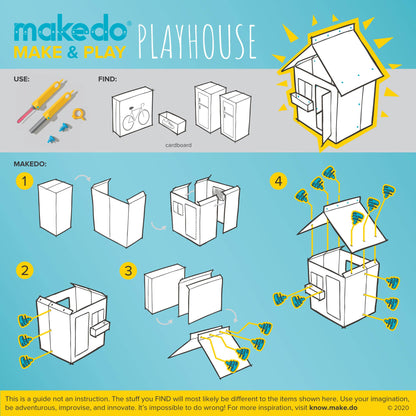 makedo®
MAKE & PLAY

PLAYHOUSE

USE:

FIND:

cardboard

MAKEDO:

1

2

3

4

This is a guide not an instruction. The stuff you FIND will most likely be different to the items shown here. Use your imagination, be adventurous, improvise, and innovate. It's impossible to do wrong! For more inspiration, visit know.make.do © 2020